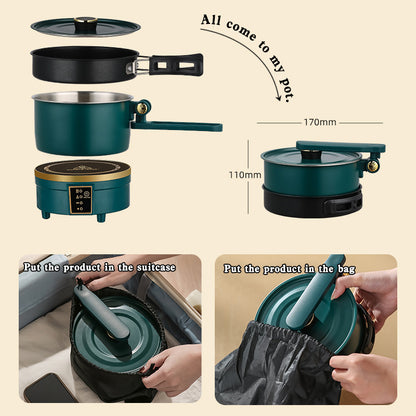 All come to my pot.

170mm

110mm

Put the product in the suitcase

Put the product in the bag