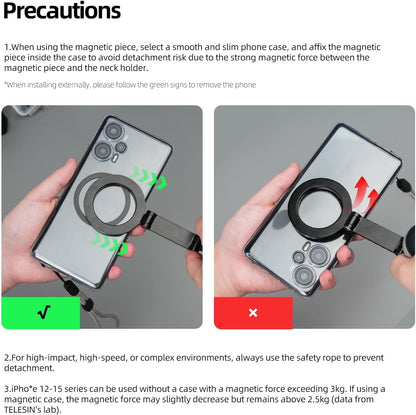 Precautions

1.When using the magnetic piece, select a smooth and slim phone case, and affix the magnetic piece inside the case to avoid detachment risk due to the strong magnetic force between the magnetic piece and the neck holder.

*When installing externally, please follow the green signs to remove the phone

√

×

2.For high-impact, high-speed, or complex environments, always use the safety rope to prevent detachment.

3.iPho*e 12-15 series can be used without a case with a magnetic force exceeding 3kg. If using a magnetic case, the magnetic force may slightly decrease but remains above 2.5kg (data from TELESIN's lab).