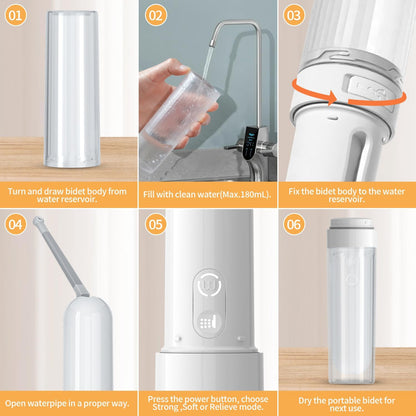 01

Turn and draw bidet body from water reservoir.

02

Fill with clean water(Max.180mL).

03

Fix the bidet body to the water reservoir.

04

Open waterpipe in a proper way.

05

Press the power button, choose Strong ,Soft or Relieve mode.

06

Dry the portable bidet for next use.