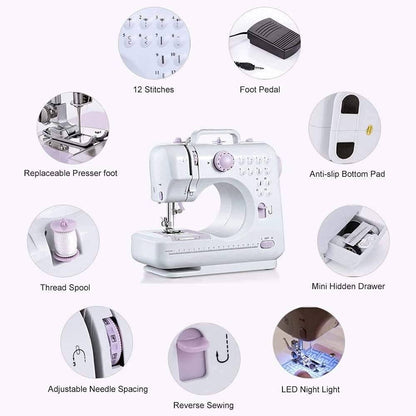 1 2 3 4
5 6 7 8
9 10
11 12

12 Stitches

Foot Pedal

Replaceable Presser foot

Anti-slip Bottom Pad

Thread Spool

Mini Hidden Drawer

Adjustable Needle Spacing

Reverse Sewing

LED Night Light