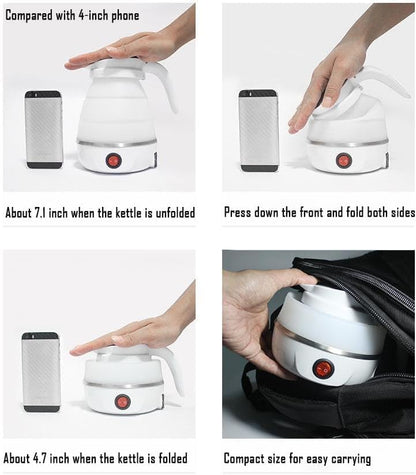 Compared with 4-inch phone

About 7.1 inch when the kettle is unfolded

Press down the front and fold both sides

About 4.7 inch when the kettle is folded

Compact size for easy carrying