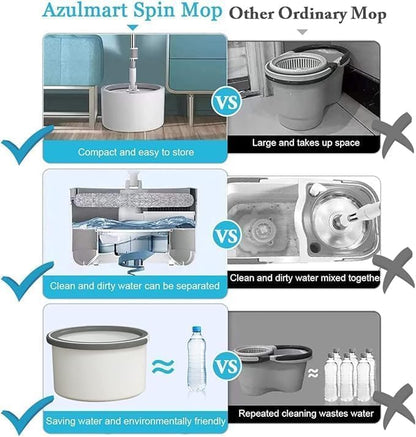 Azulmart Spin Mop
Other Ordinary Mop

VS
Compact and easy to store
Large and takes up space

VS
Clean and dirty water can be separated
Clean and dirty water mixed togethe

≈
VS
≈
Saving water and environmentally friendly
Repeated cleaning wastes water